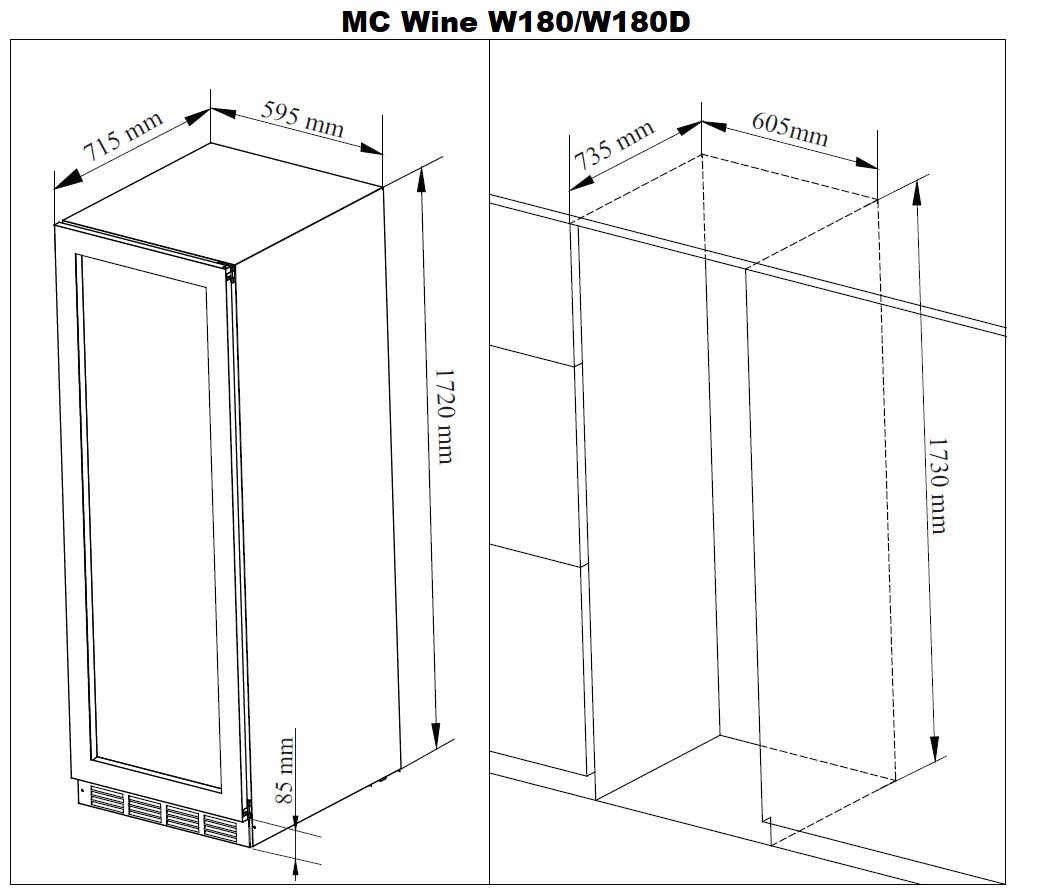 MC Wine W180/W180D

715 mm
595 mm
1720 mm
85 mm

735 mm
605mm
1730 mm